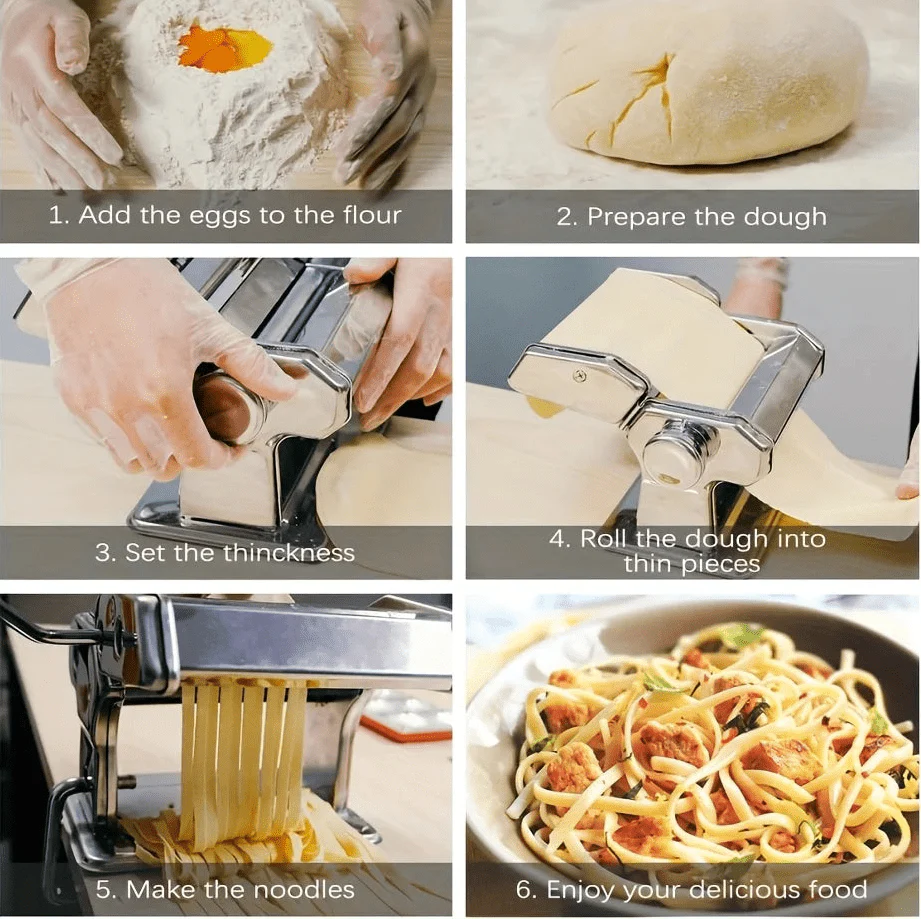 1. Add the eggs to the flour

2. Prepare the dough

3. Set the thinckness

4. Roll the dough into thin pieces

5. Make the noodles

6. Enjoy your delicious food